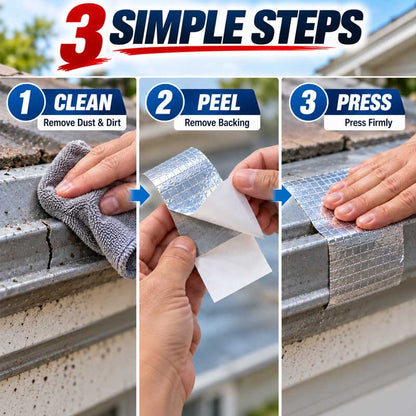 3 SIMPLE STEPS

1 CLEAN
Remove Dust & Dirt

2 PEEL
Remove Backing

3 PRESS
Press Firmly